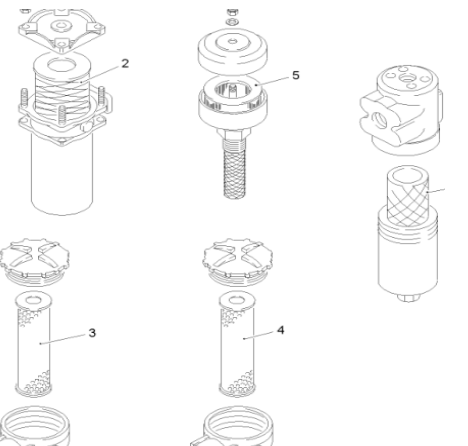 2

5

3

4