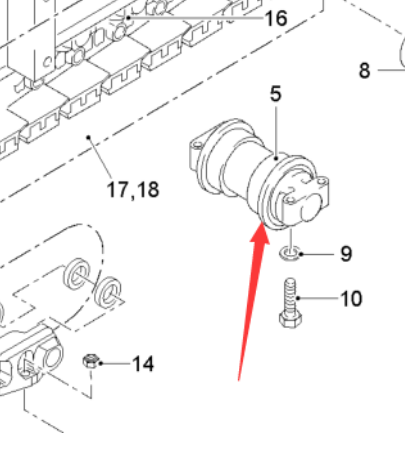 16
8
5
17,18
9
10
14