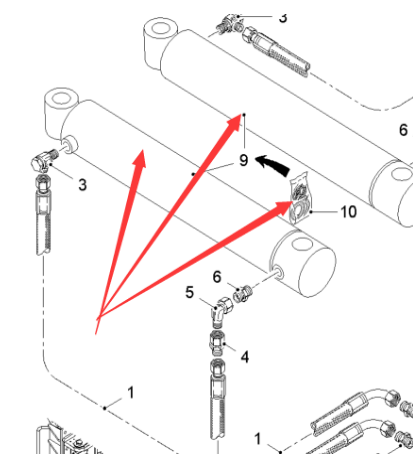 3
6
9
3
10
6
5
4
1
1