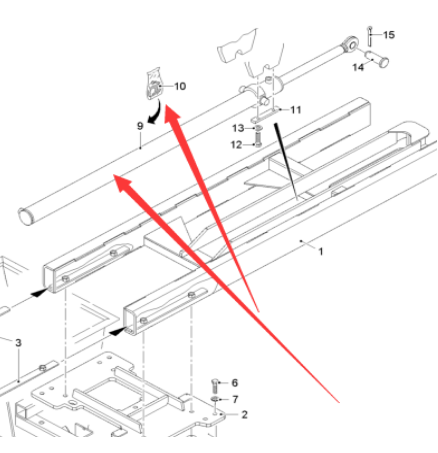 15
14
10
11
9
13
12
1
3
6
7
2