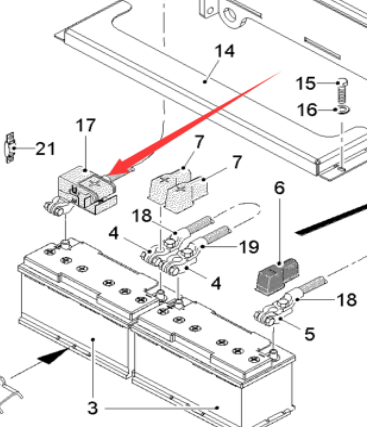 14
15
16
17
21
7
7
6
18
4
19
4
18
5
3