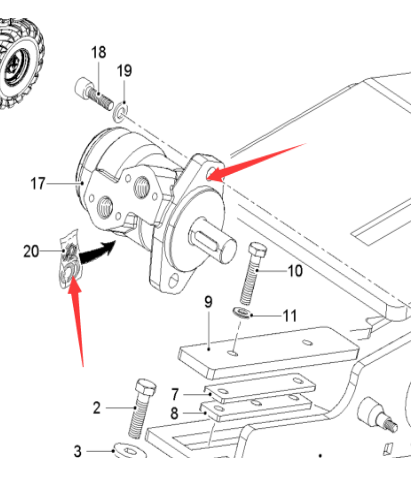 18
19
17
20
10
9
11
7
8
2
3