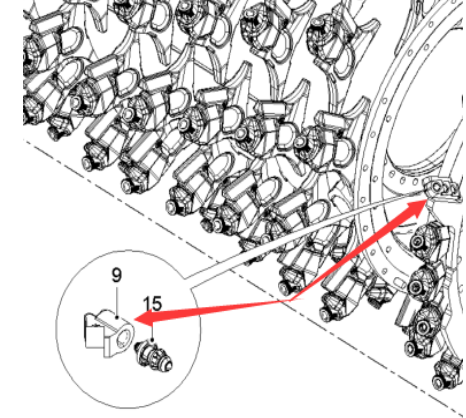 9
15