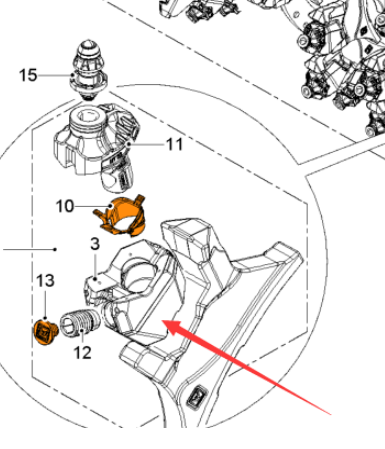 15
11
10
3
13
12