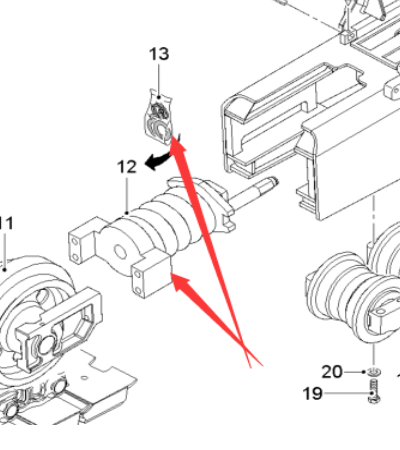 13
12
11
20
19