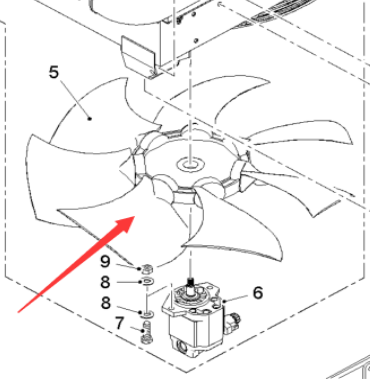 5
9
8
8
7
6