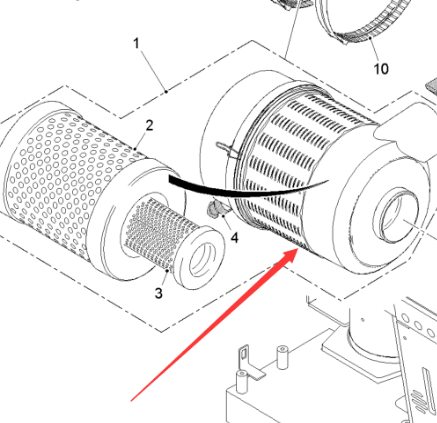 1
10
2
4
3