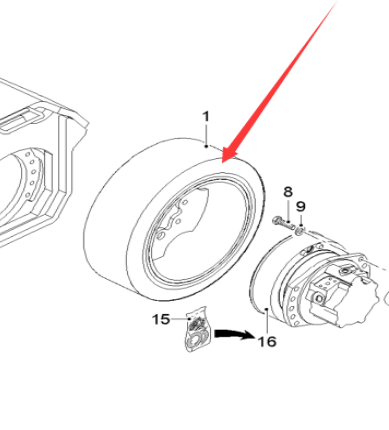 1
8
9
15
16