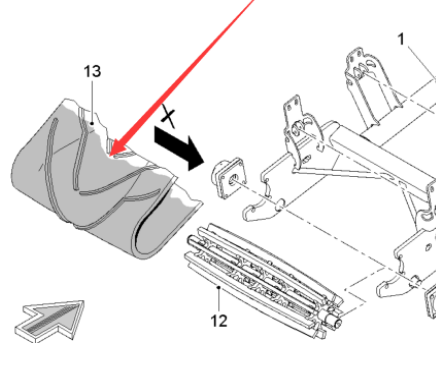 1
13
X
12