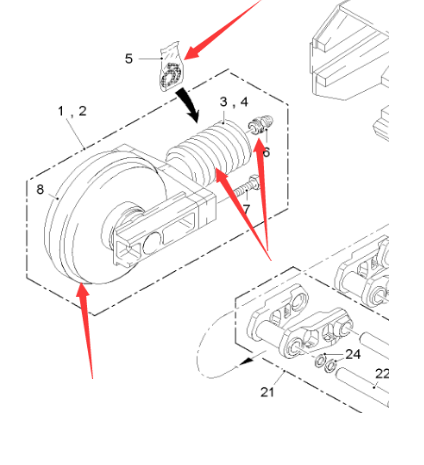 5
1 , 2
3 , 4
6
8
7
24
22
21