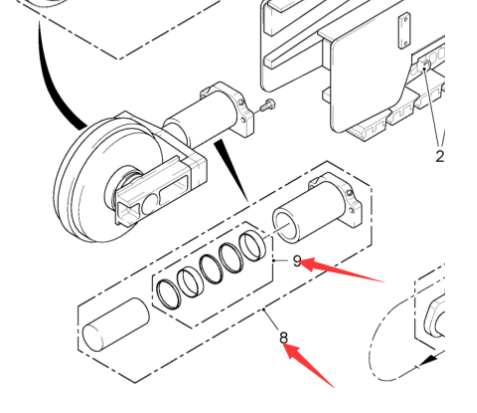 2
9
8