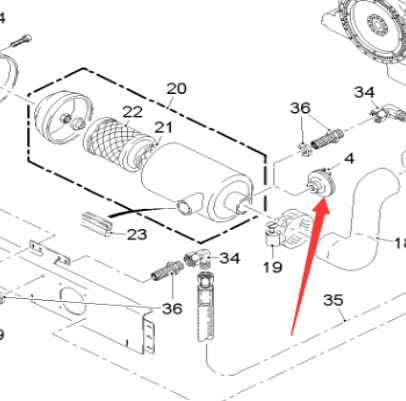 4
20
22
21
34
36
4
23
34
19
18
36
35
9