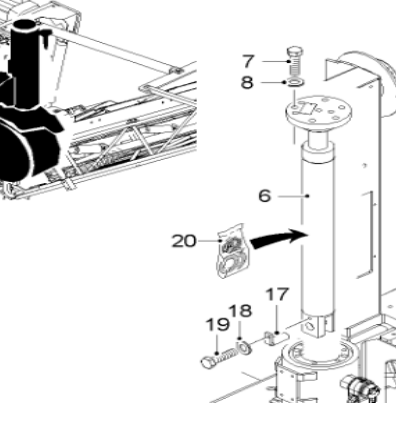 7
8
6
20
17
18
19